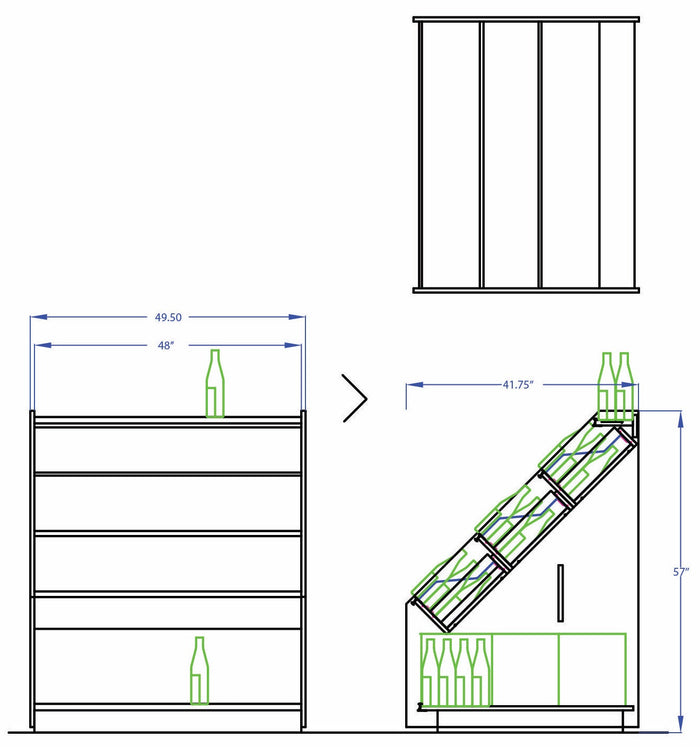 49.50

48"

41.75"

57"